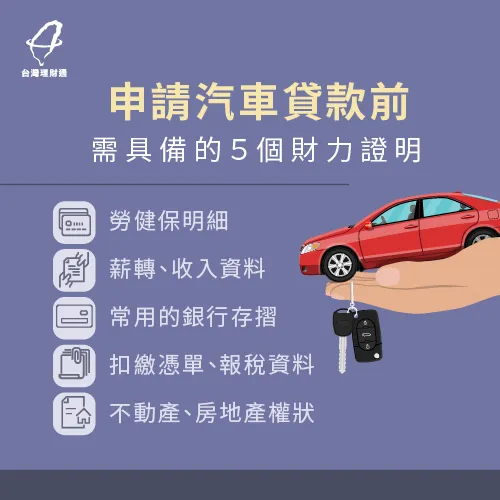 台灣理財通

申請汽車貸款前

需具備的5個財力證明

勞健保明細

薪轉、收入資料

常用的銀行存摺

扣繳憑單、報稅資料

不動產、房地產權狀